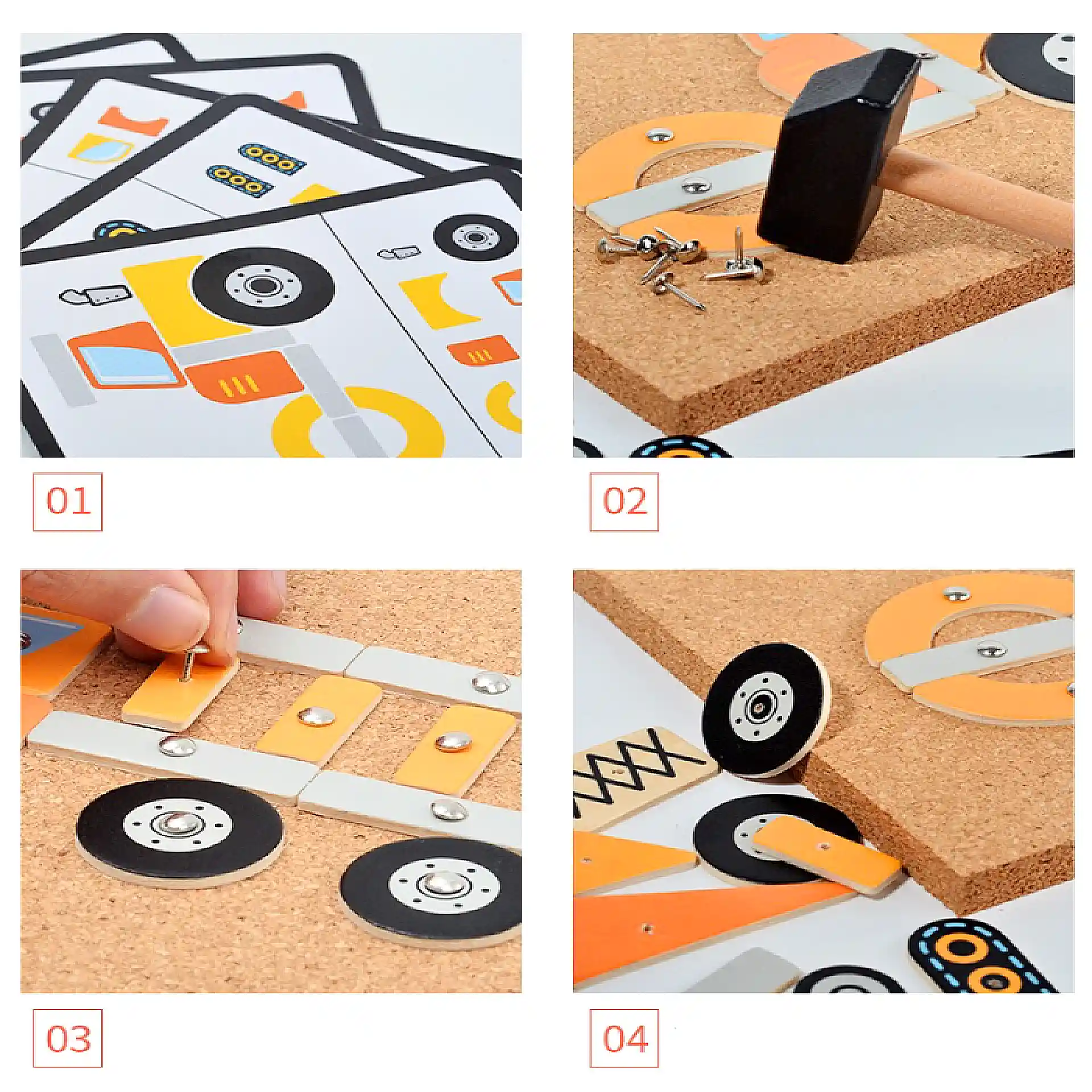 01

02

03

04