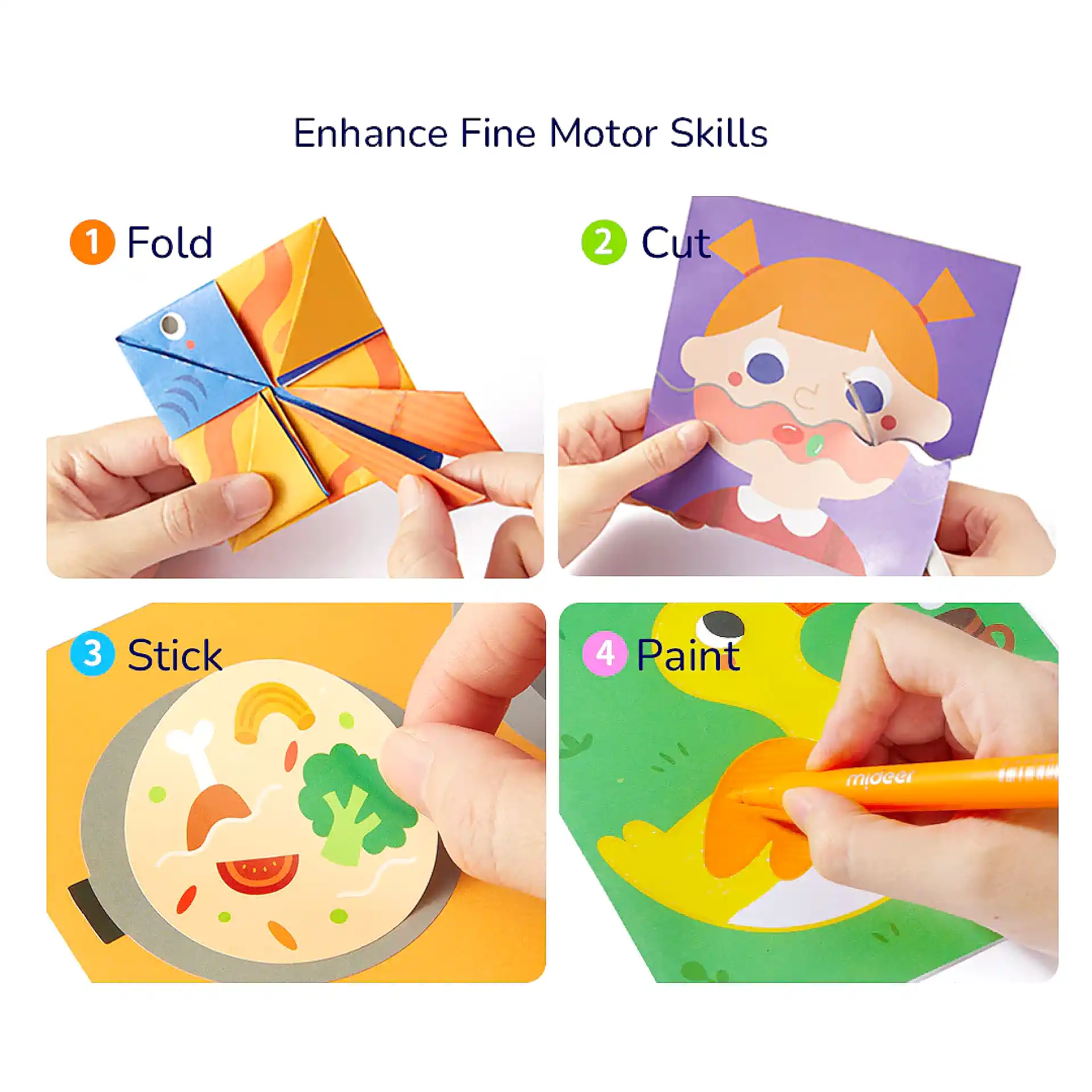 Enhance Fine Motor Skills

1 Fold

2 Cut

3 Stick

4 Paint

mideer